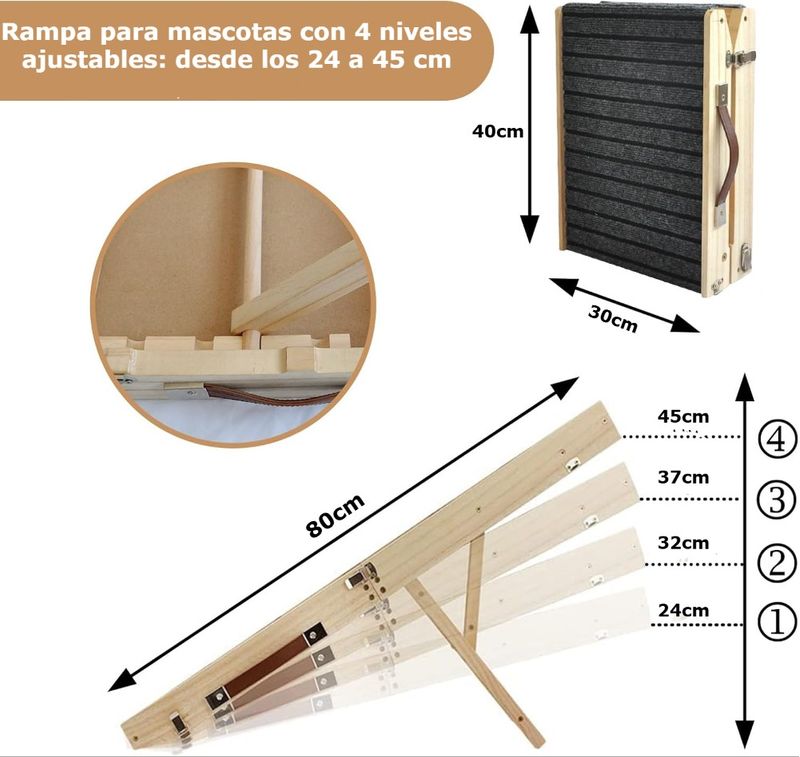 Rampa para mascotas con 4 niveles ajustables: desde los 24 a 45 cm

40cm

30cm

80cm

45cm ④
37cm ③
32cm ②
24cm ①