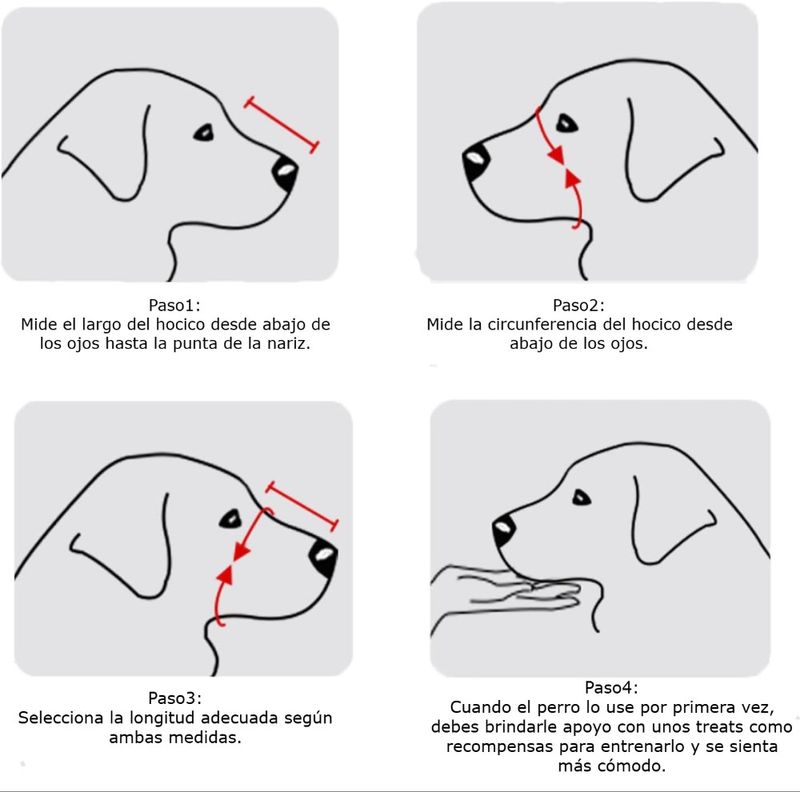 Paso1:
Mide el largo del hocico desde abajo de los ojos hasta la punta de la nariz.

Paso2:
Mide la circunferencia del hocico desde abajo de los ojos.

Paso3:
Selecciona la longitud adecuada según ambas medidas.

Paso4:
Cuando el perro lo use por primera vez, debes brindarle apoyo con unos treats como recompensas para entrenarlo y se sienta más cómodo.