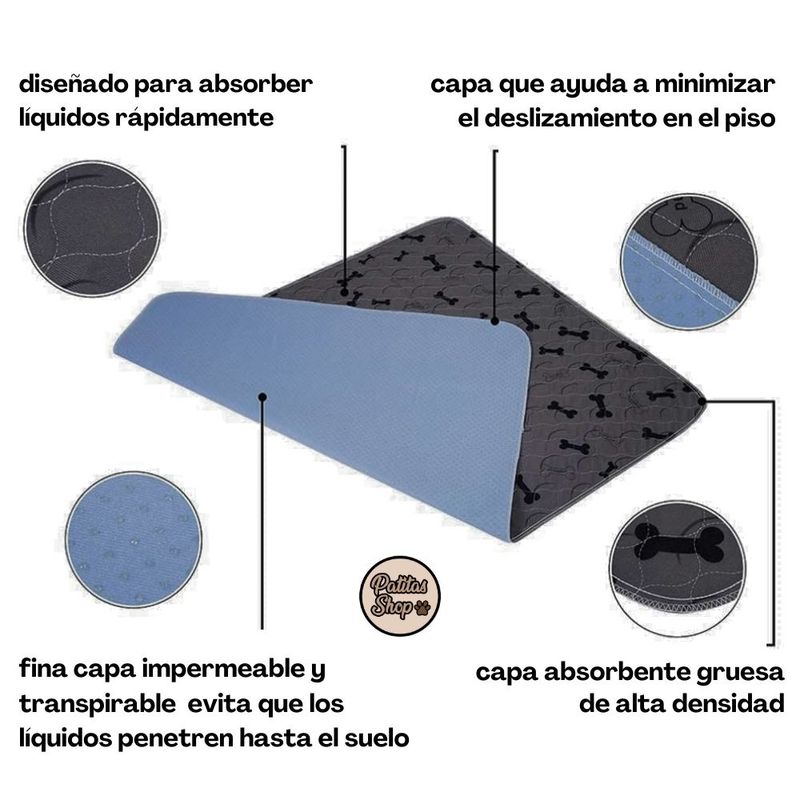 diseñado para absorber líquidos rápidamente

capa que ayuda a minimizar el deslizamiento en el piso

Patitas Shop

fina capa impermeable y transpirable evita que los líquidos penetren hasta el suelo

capa absorbente gruesa de alta densidad