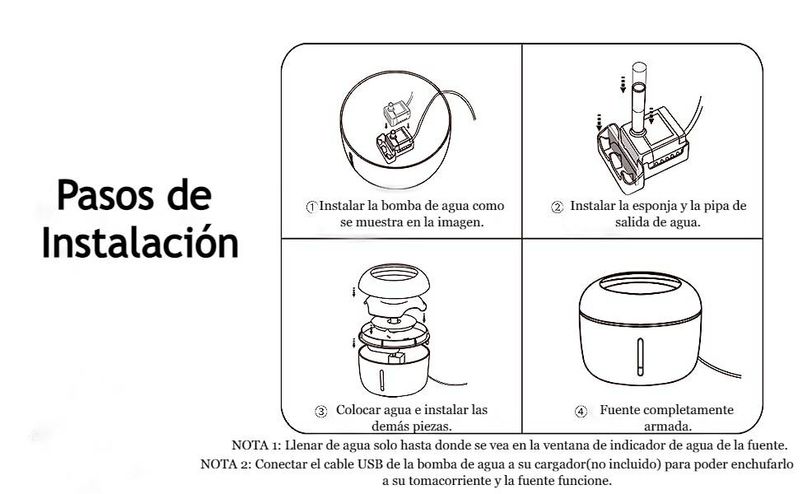 Pasos de Instalación

① Instalar la bomba de agua como se muestra en la imagen.

② Instalar la esponja y la pipa de salida de agua.

③ Colocar agua e instalar las demás piezas.

④ Fuente completamente armada.

NOTA 1: Llenar de agua solo hasta donde se vea en la ventana de indicador de agua de la fuente.
NOTA 2: Conectar el cable USB de la bomba de agua a su cargador(no incluido) para poder enchufarlo a su tomacorriente y la fuente funcione.